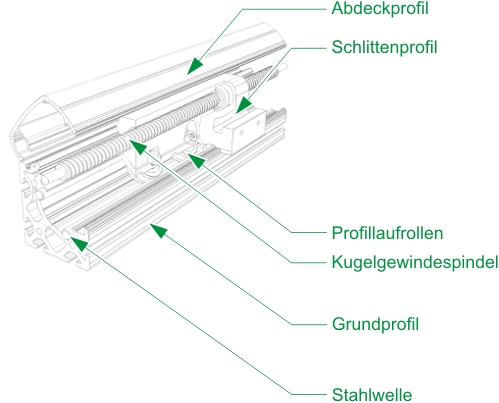 Abdeckprofil

Schlittenprofil

Profillaufrollen

Kugelgewindespindel

Grundprofil

Stahlwelle